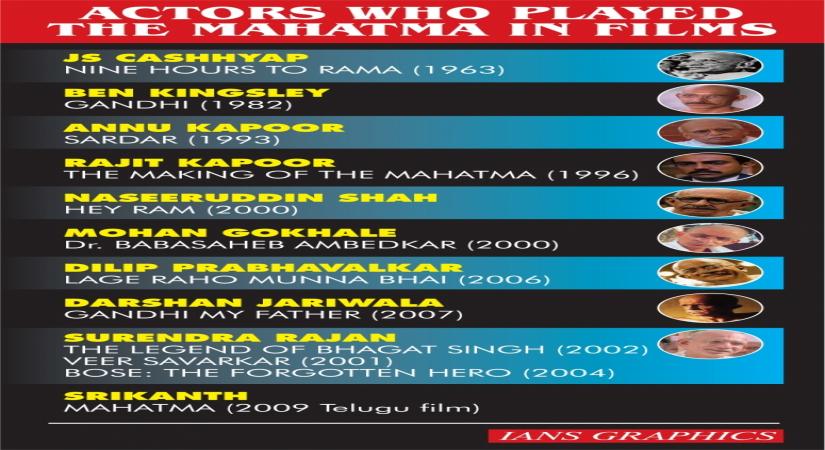 ACTORS WHO PLAYED THE MAHATMA IN FILMS

JS CASHHYAP
NINE HOURS TO RAMA (1963)

BEN KINGSLEY
GANDHI (1982)

ANNU KAPOOR
SARDAR (1993)

RAJIT KAPOOR
THE MAKING OF THE MAHATMA (1996)

NASEERUDDIN SHAH
HEY RAM (2000)

MOHAN GOKHALE
Dr. BABASAHEB AMBEDKAR (2000)

DILIP PRABHAVALKAR
LAGE RAHO MUNNA BHAI (2006)

DARSHAN JARIWALA
GANDHI MY FATHER (2007)

SURENDRA RAJAN
THE LEGEND OF BHAGAT SINGH (2002)
VEER SAVARKAR (2001)
BOSE: THE FORGOTTEN HERO (2004)

SRIKANTH
MAHATMA (2009 Telugu film)

IANS GRAPHICS